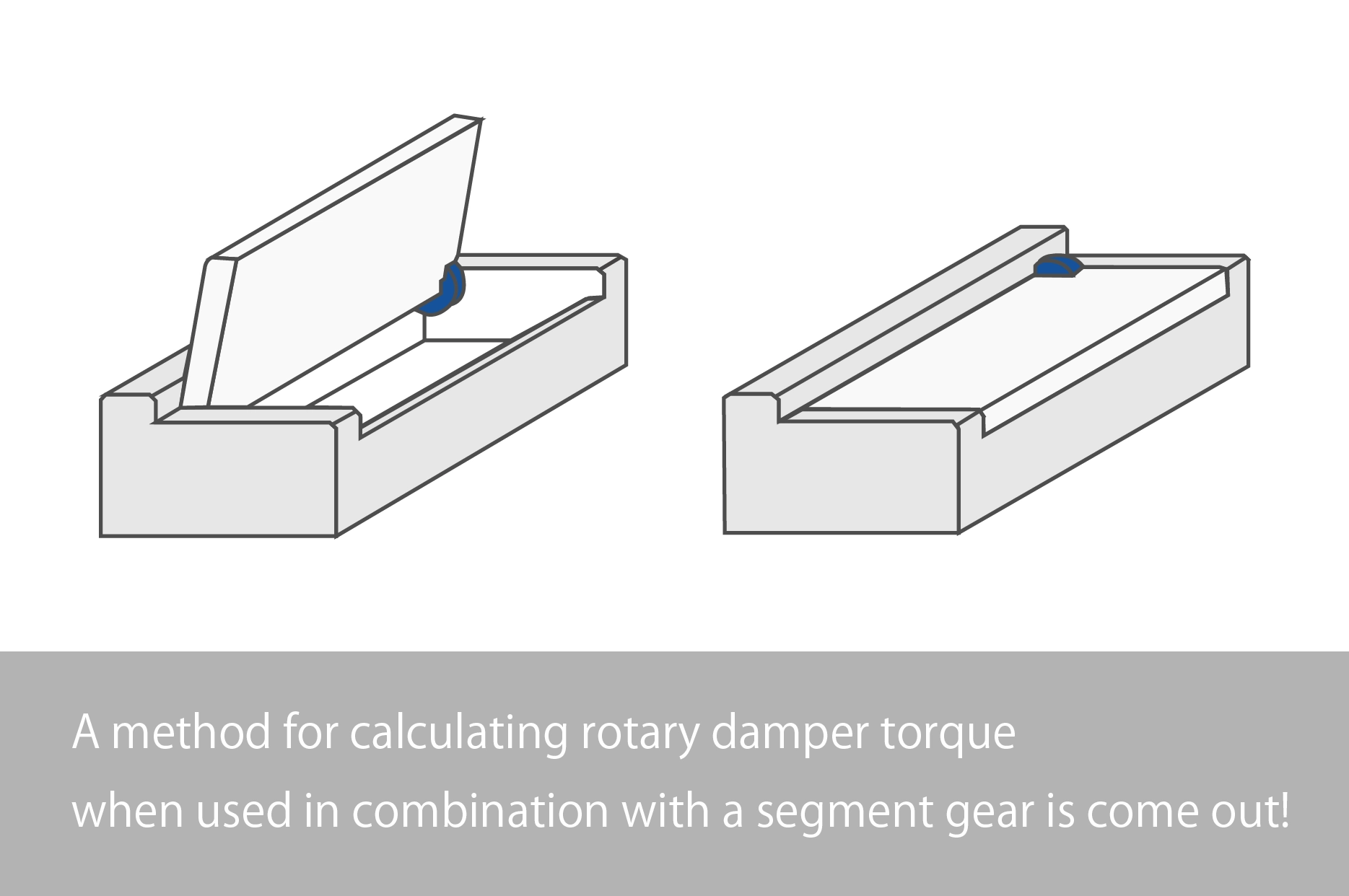 A method for calculating rotary damper torque
when used in combination with a segment gear is come out!